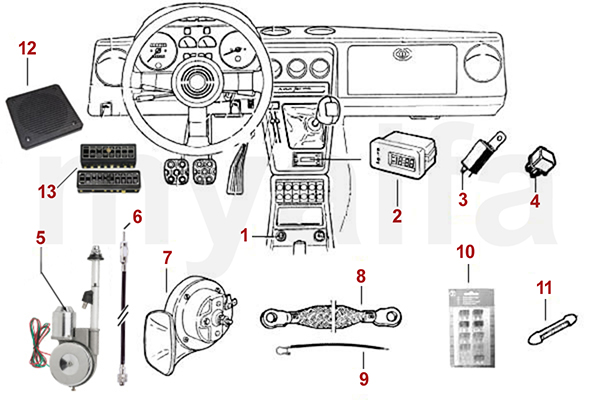 12
13
5
6
7
1
2
3
4
8
9
10
11
myalfa