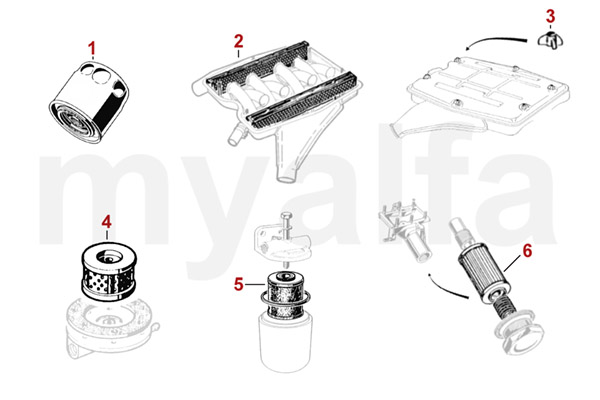 1
2
3
myalfa
4
5
6